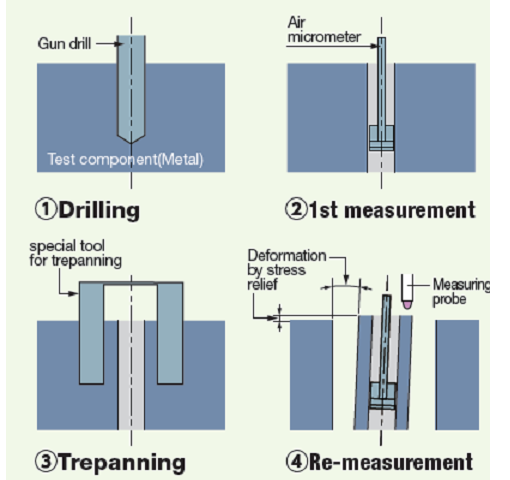 Gun drill

Test component(Metal)

①Drilling

Air micrometer

②1st measurement

special tool for trepanning

③Trepanning

Deformation by stress relief

Measuring probe

④Re-measurement